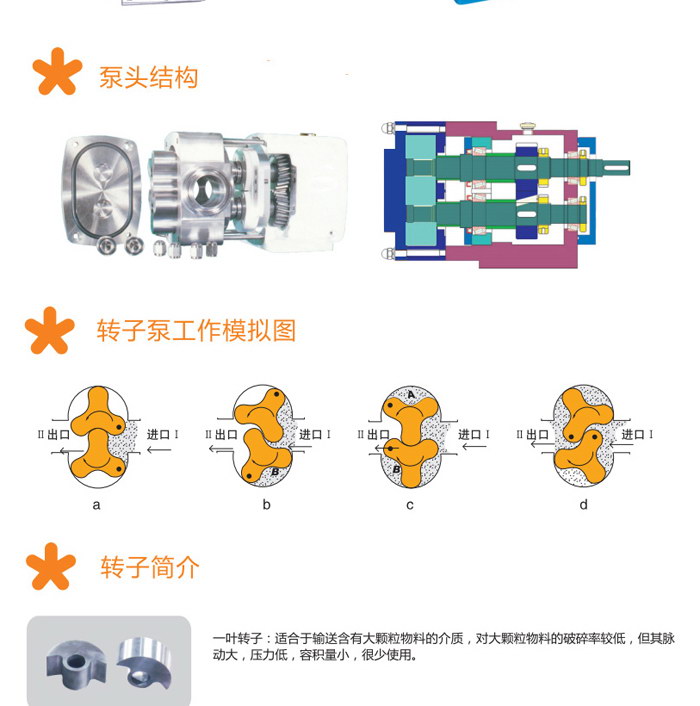 泵头结构

转子泵工作模拟图

II 出口 进口 I
a

II 出口 进口 I
B
b

A
II 出口 进口 I
B
c

II 出口 进口 I
d

转子简介

一叶转子：适合于输送含有大颗粒物料的介质，对大颗粒物料的破碎率较低，但其脉动大，压力低，容积量小，很少使用。